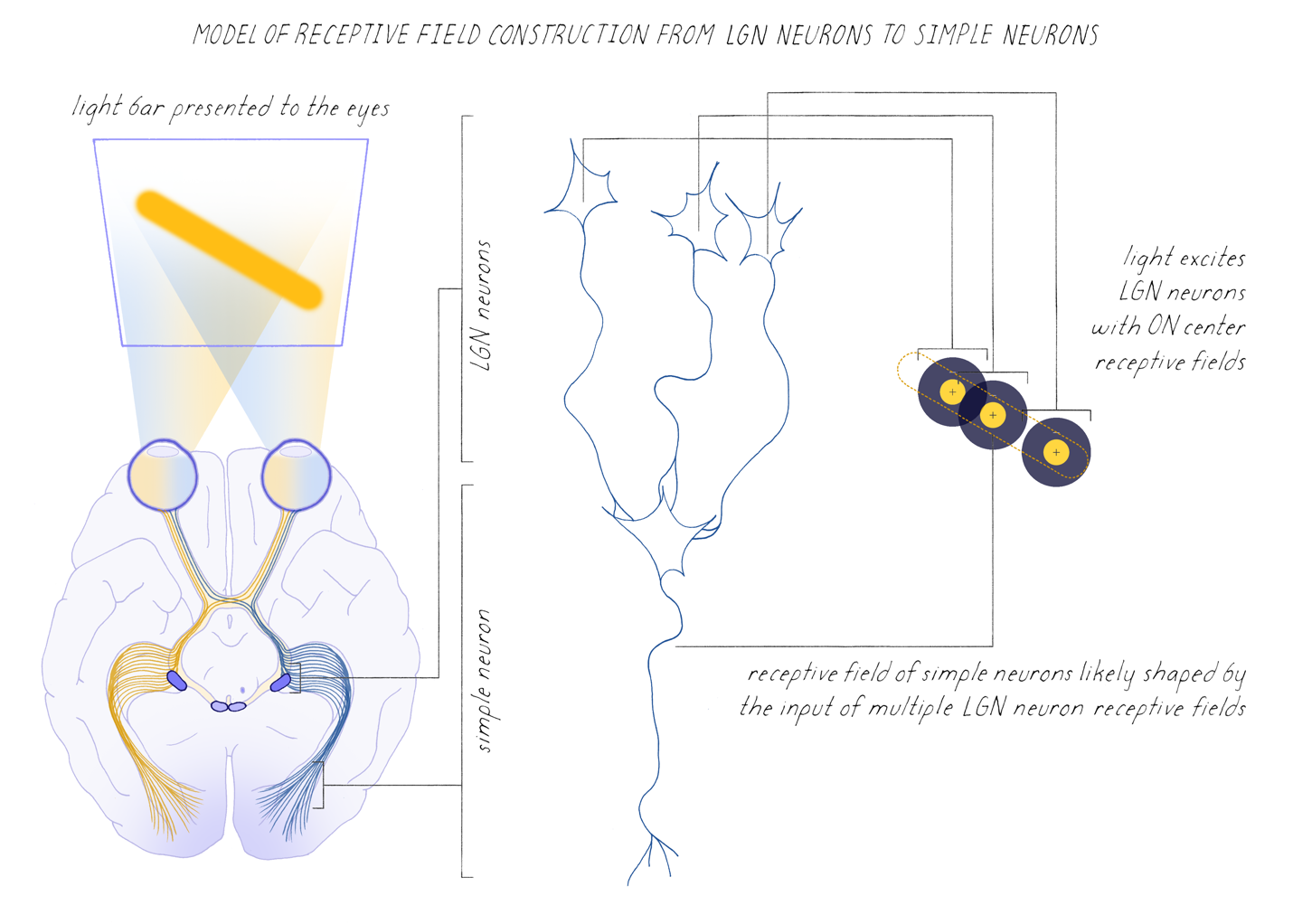 MODEL OF RECEPTIVE FIELD CONSTRUCTION FROM LGN NEURONS TO SIMPLE NEURONS

light bar presented to the eyes

LGN neurons

simple neuron

light excites LGN neurons with ON center receptive fields

+

+

+

receptive field of simple neurons likely shaped by the input of multiple LGN neuron receptive fields